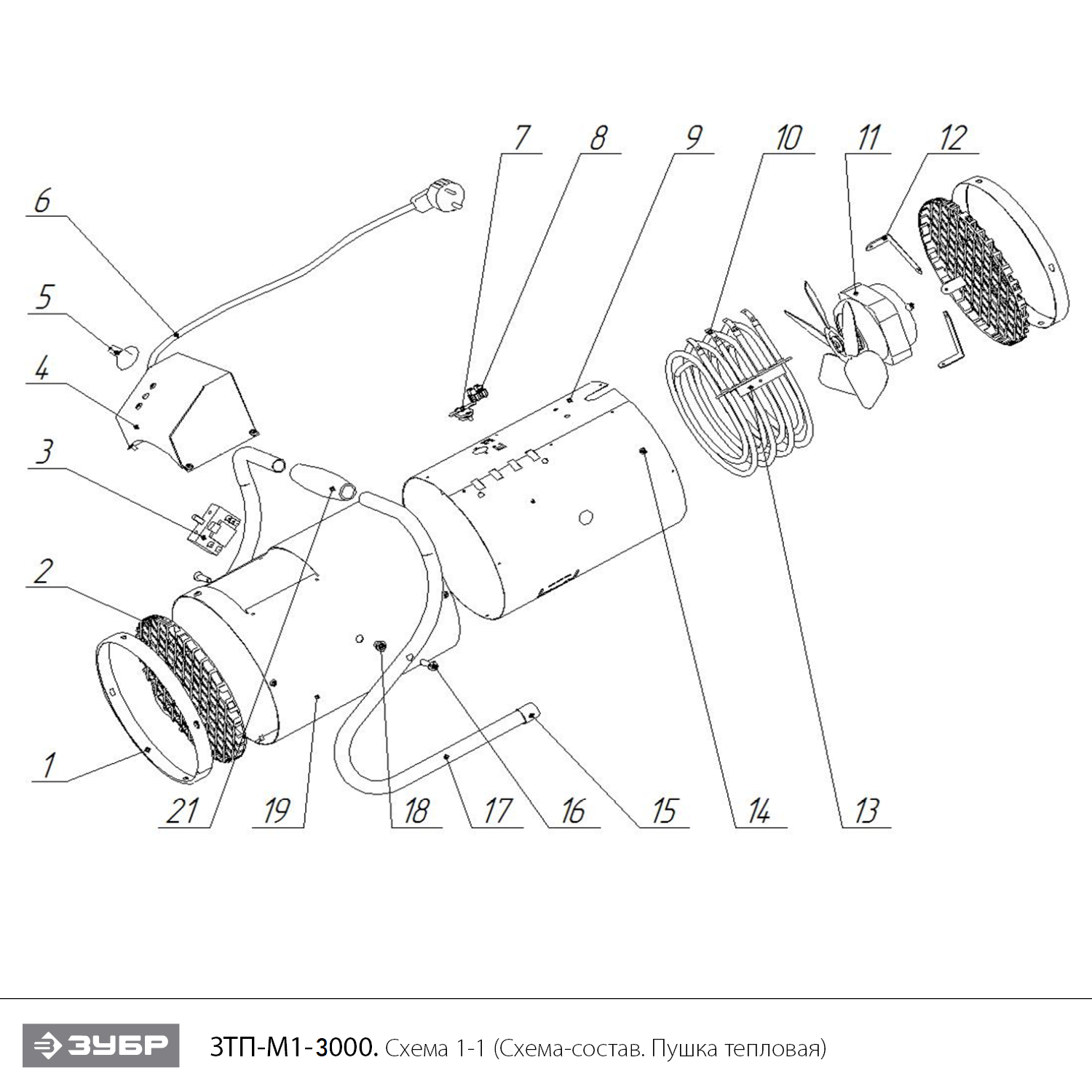 7 8 9 10 11 12

6

5

4

3

2

1

21 19 18 17 16 15 14 13

ЗУБР

ЗТП-М1-3000. Схема 1-1 (Схема-состав. Пушка тепловая)