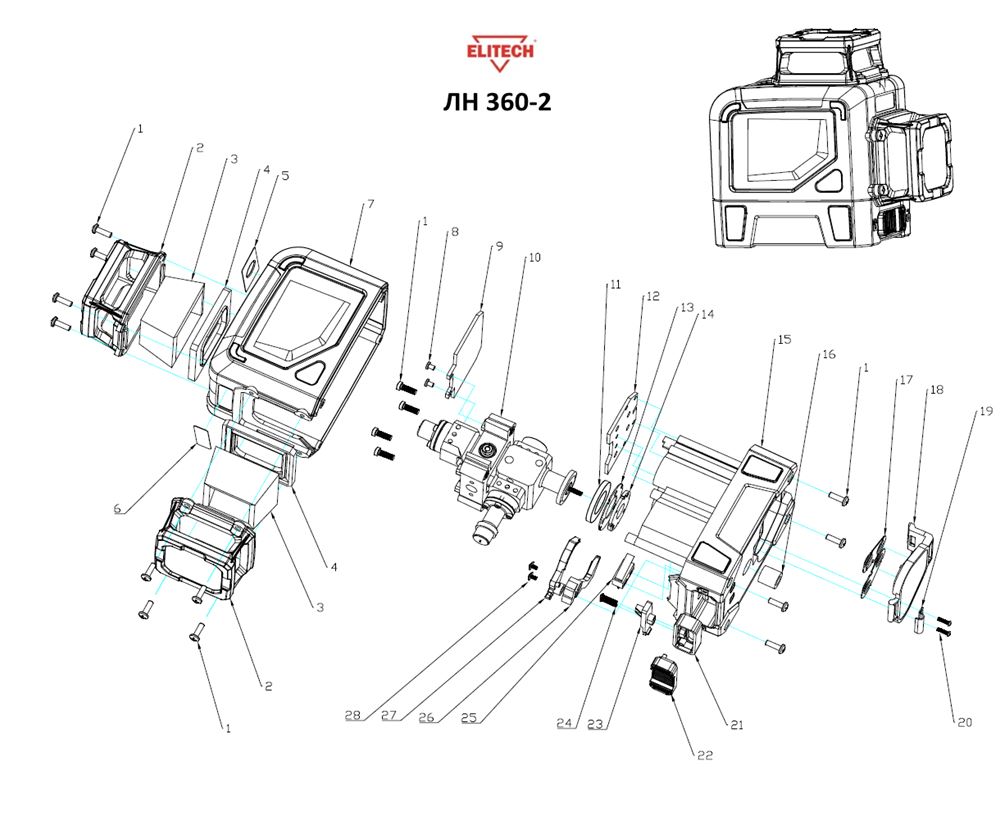 ELITECH

ЛН 360-2

1
2
3
4
5
7
1
8
9
10
11
12
13
14
15
16
1
17
18
19
6
4
3
2
1
28
27
26
25
24
23
22
21
20