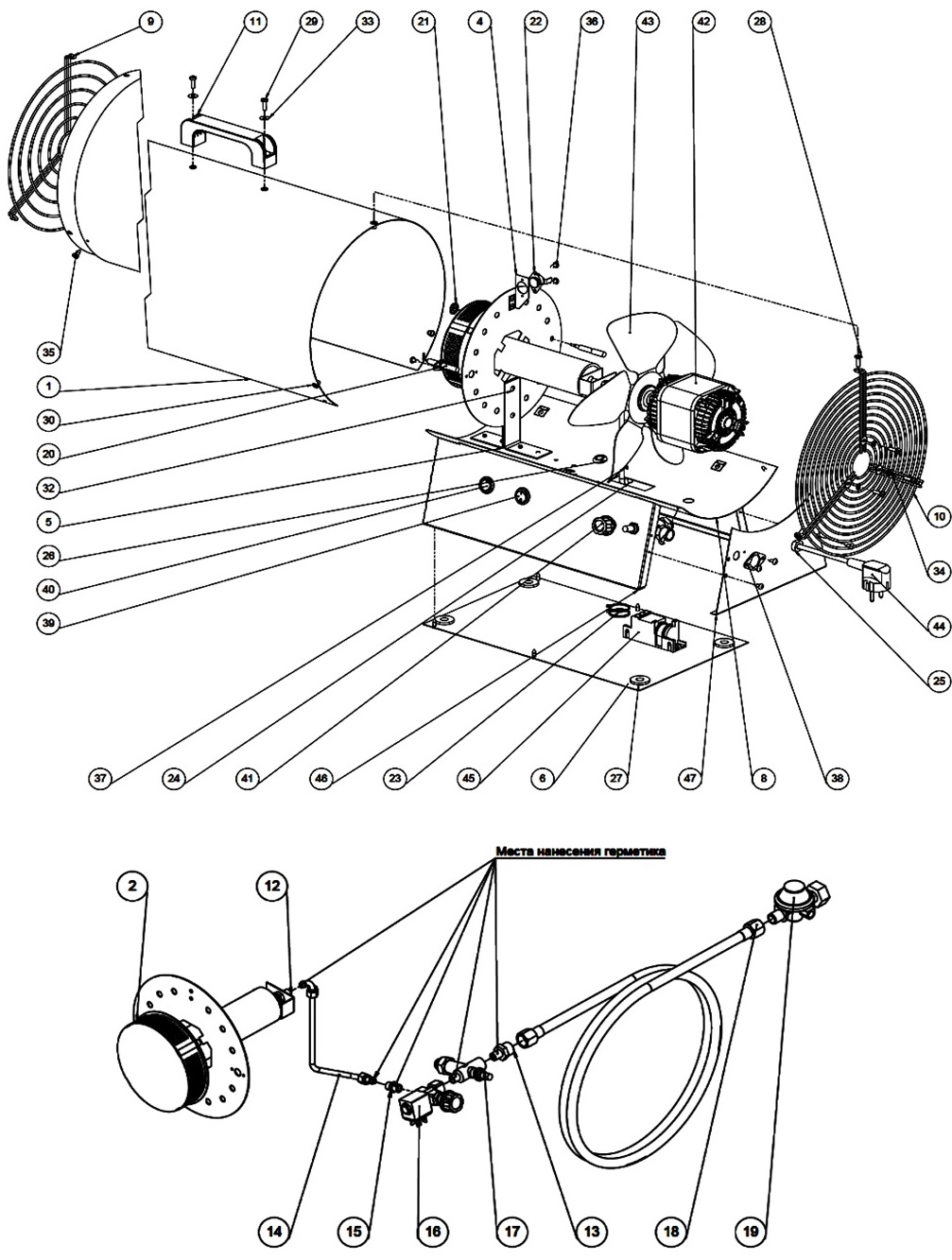 9
11
29
33
21
4
22
36
43
42
28
35
1
30
20
32
5
26
40
39
10
34
44
25
37
24
41
46
23
45
6
27
47
8
38

Места нанесения герметика

2
12
14
15
16
17
13
18
19