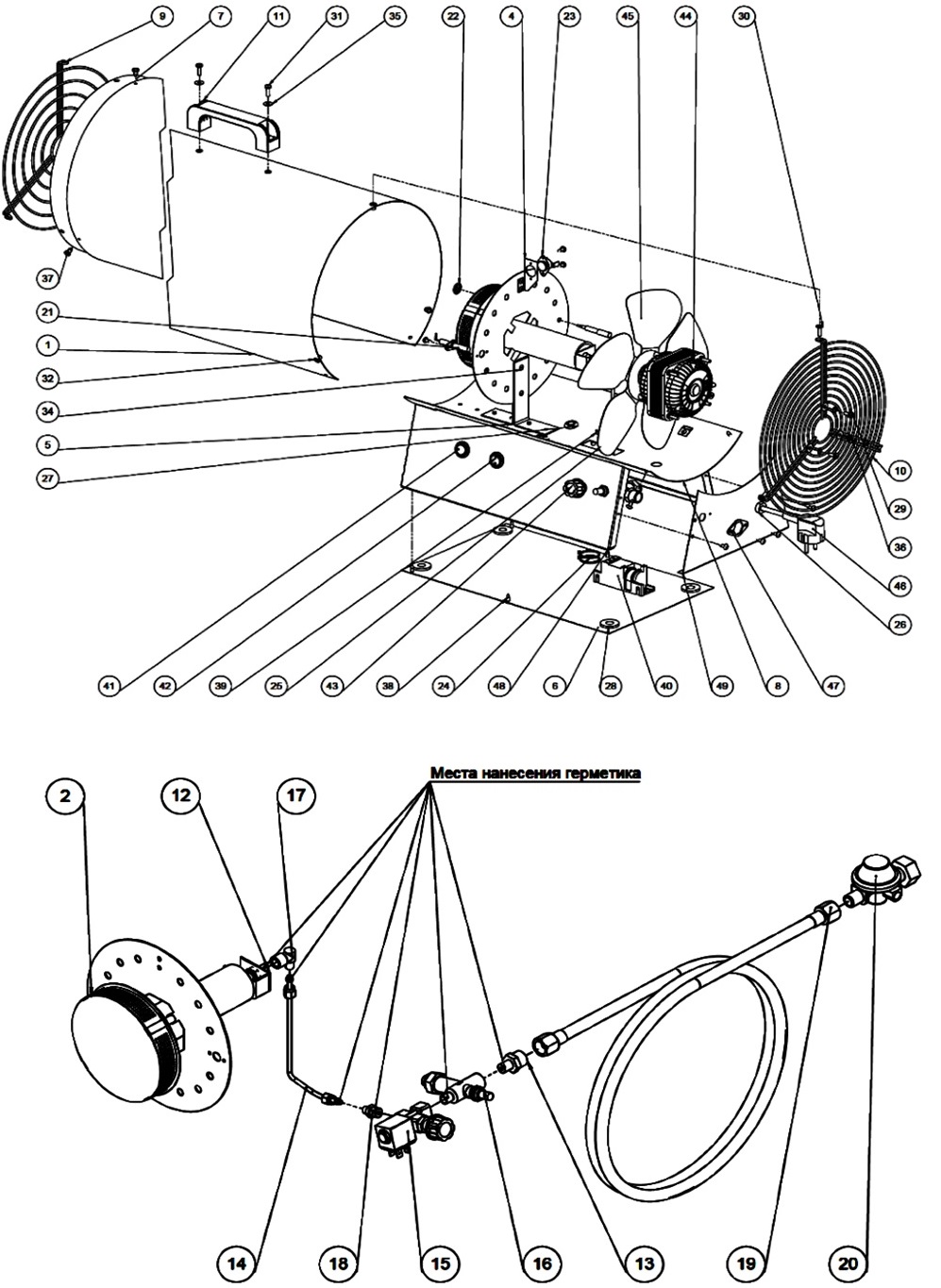 9 7 11 31 35 22 4 23 45 44 30

37
21
1
32
34
5
27

10
29
36
46
26

41 42 39 25 43 38 24 48 6 28 40 49 8 47

Места нанесения герметика

2 12 17

14 18 15 16 13 19 20