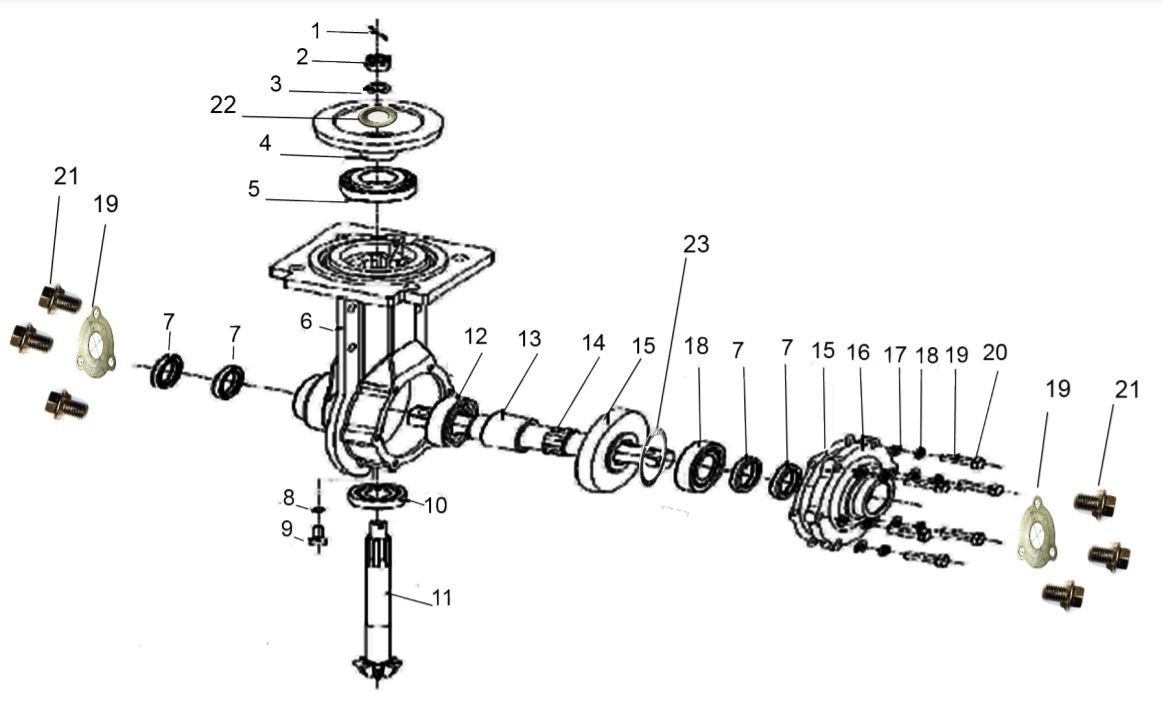 1
2
3
22
4
5
21
19
7
7
6
12
13
14
15
23
18
7
7
15
16
17
18
19
20
19
21
8
9
10
11