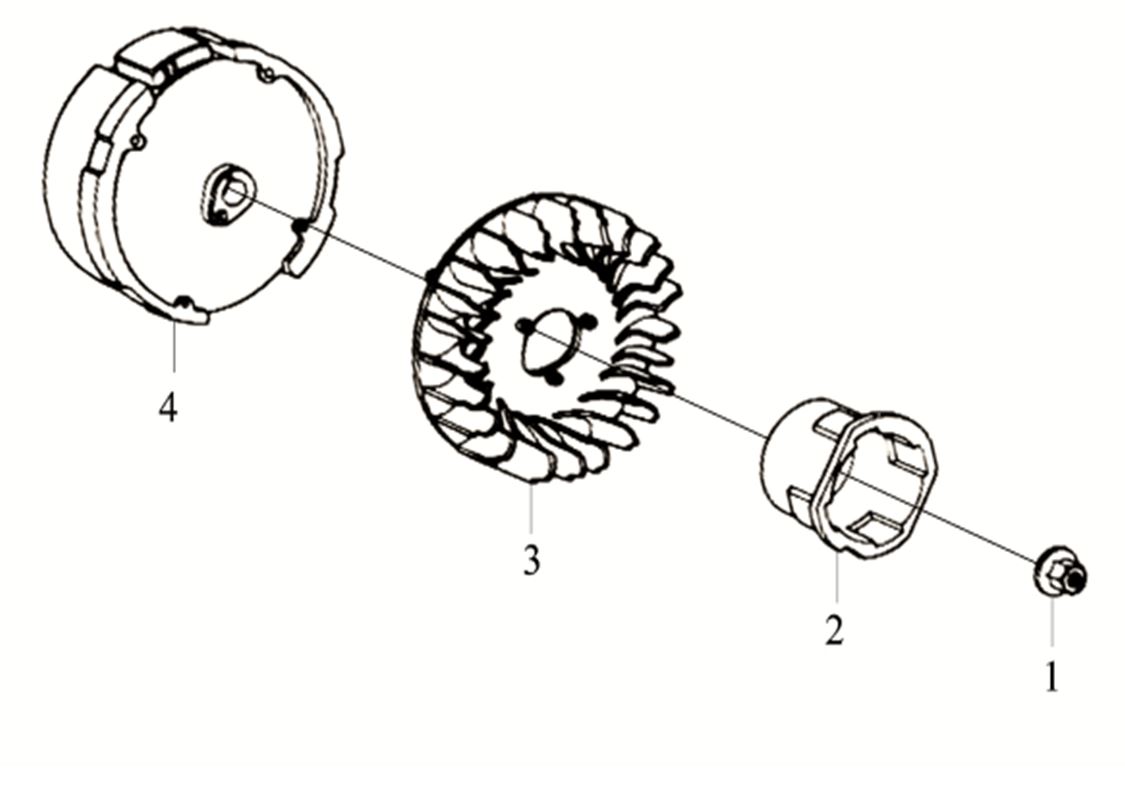 4
3
2
1