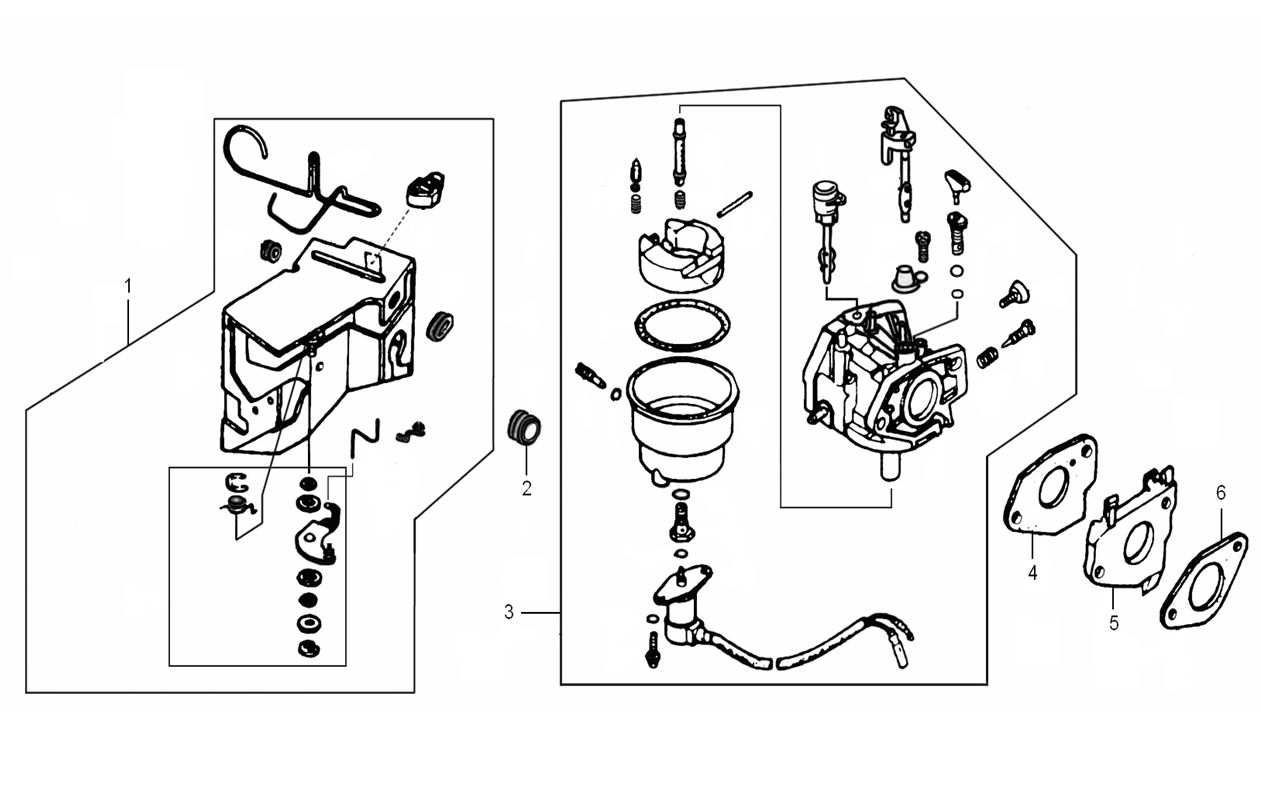 1
2
3
4
5
6