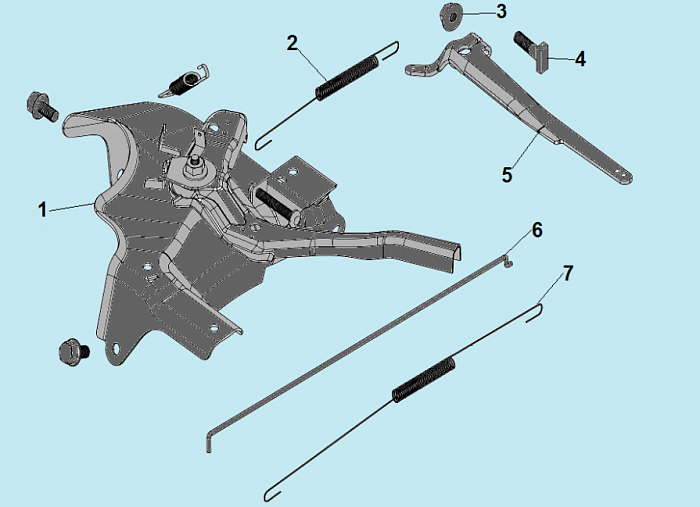 3
2
4
5
1
6
7