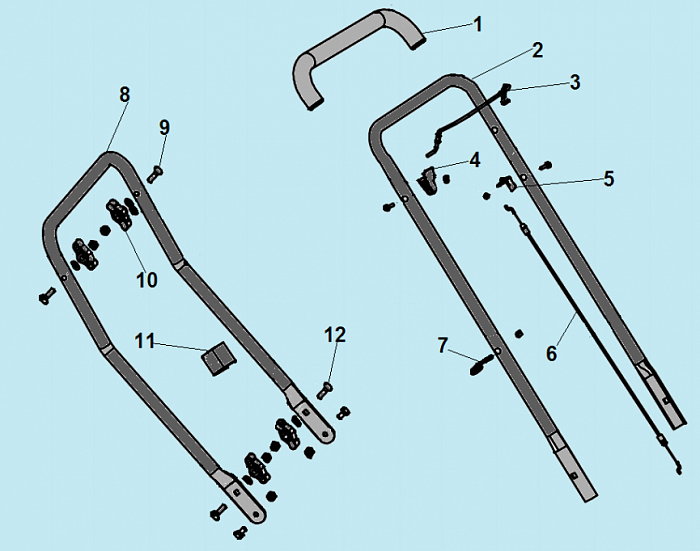 1
2
3
8
9
4
5
10
11
12
7
6