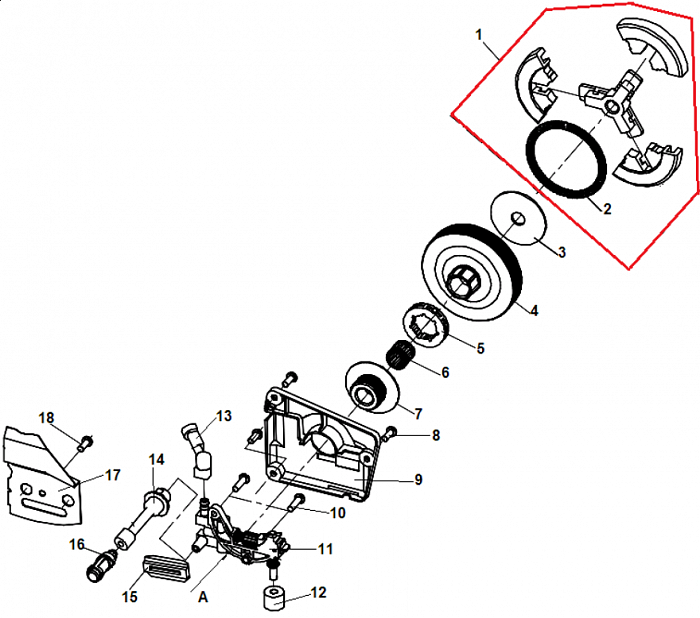 1
2
3
4
5
6
7
8
9
10
11
12
13
14
15
16
17
18
A